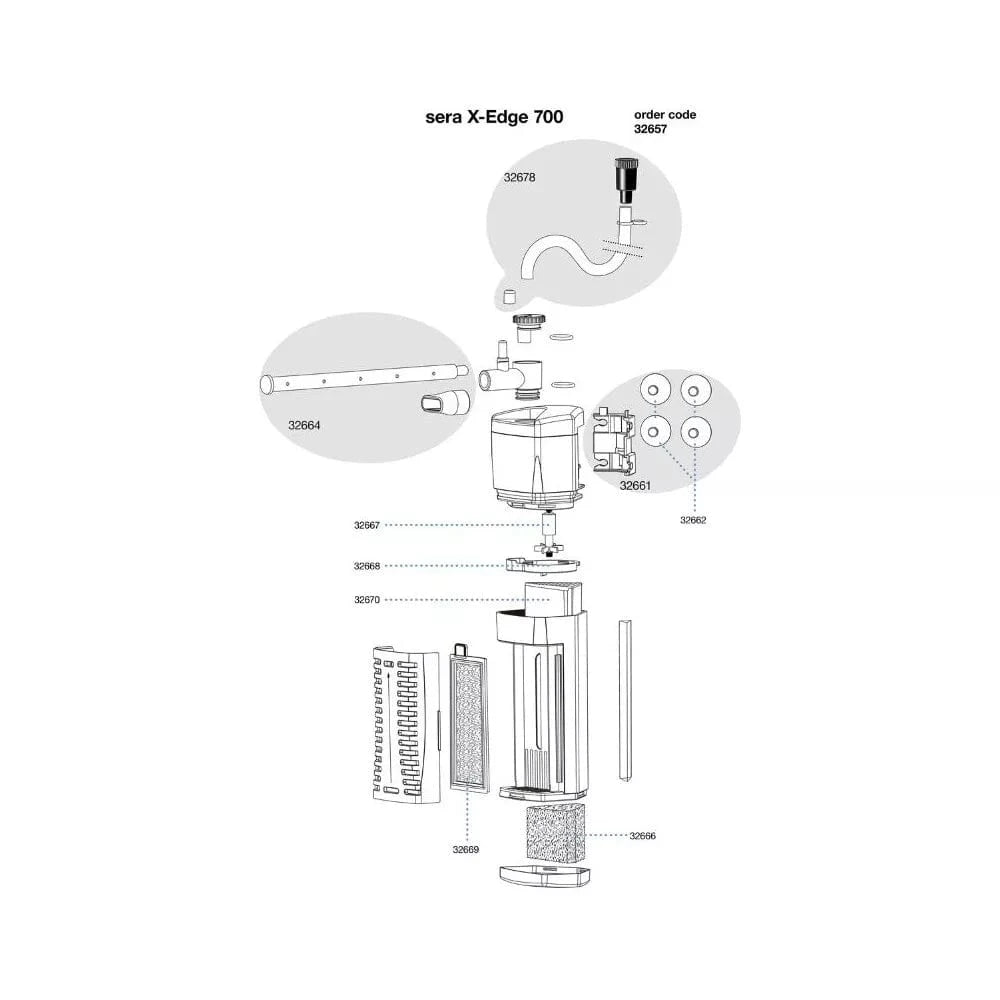 sera X-Edge 700

order code
32657

32678

32664

32661

32662

32667

32668

32670

32669

32666