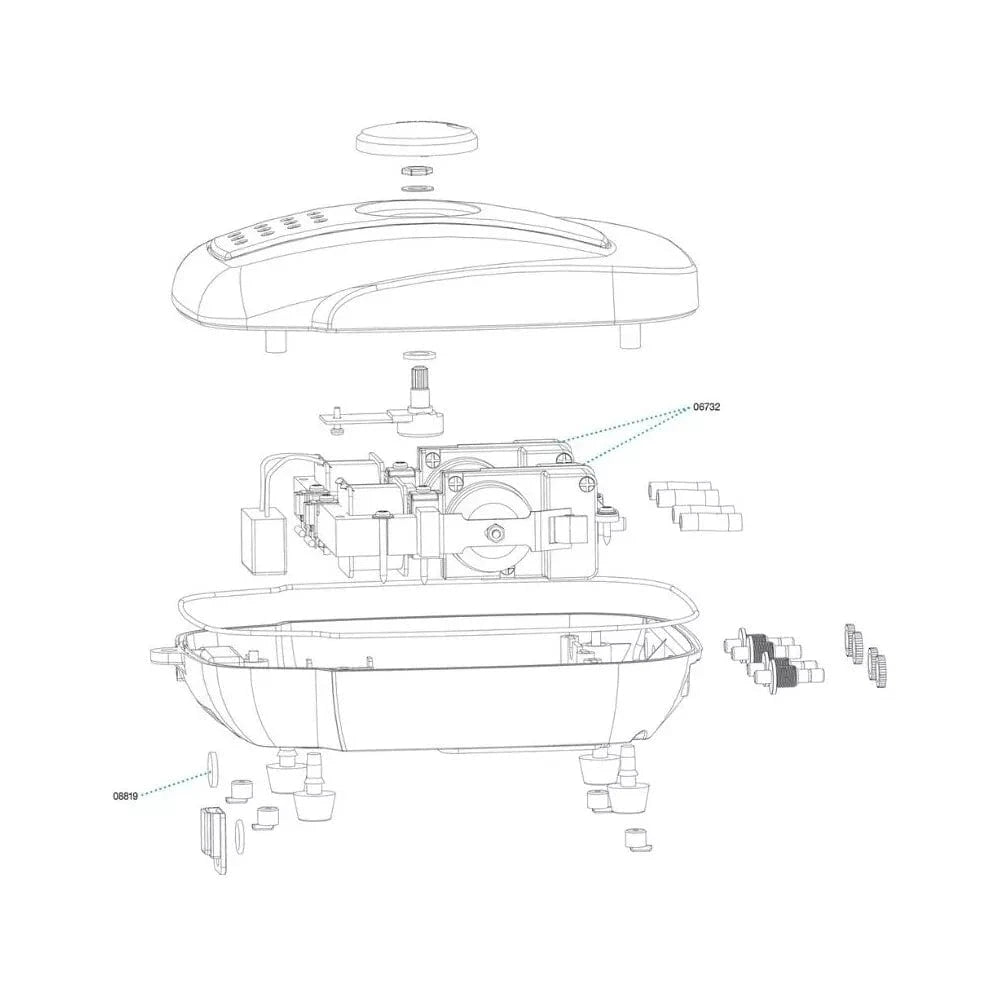 06732

08819